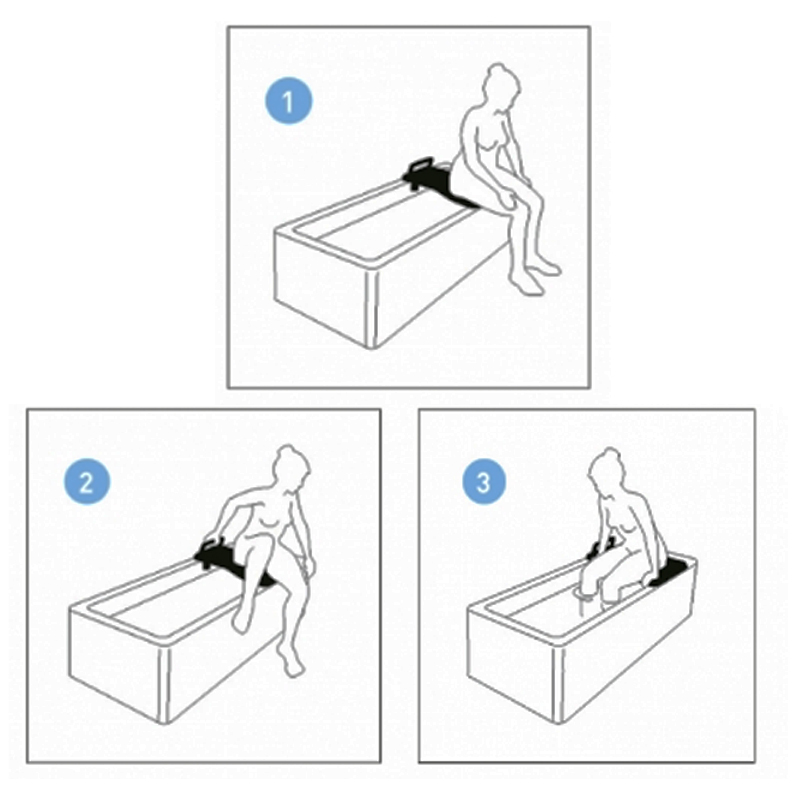 1

2

3