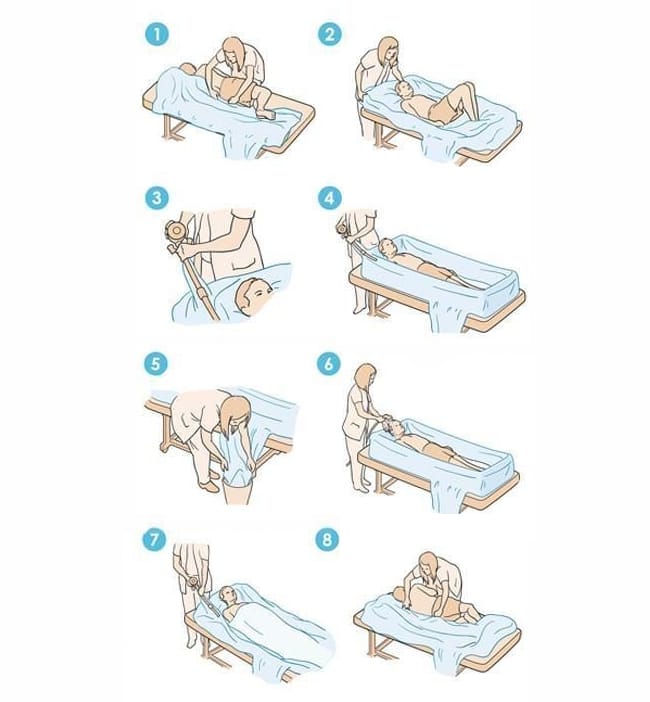 1
2
3
4
5
6
7
8