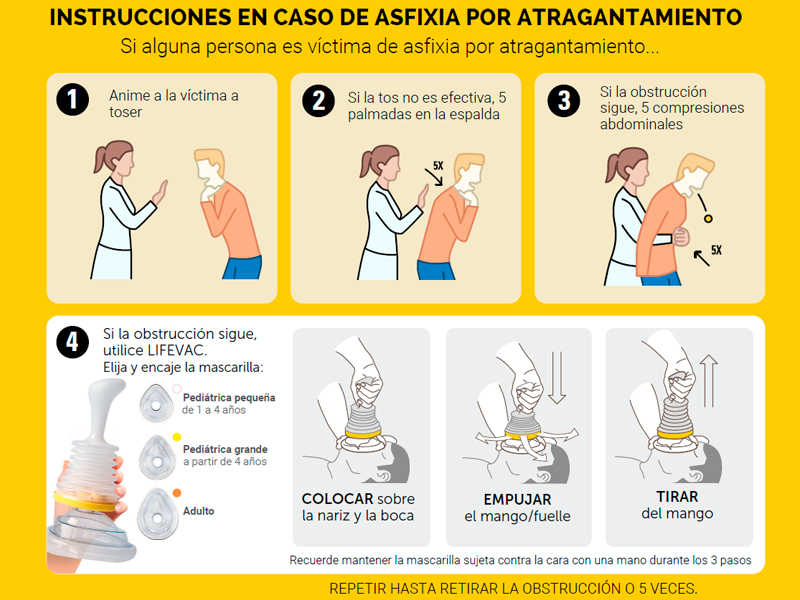 INSTRUCCIONES EN CASO DE ASFIXIA POR ATRAGANTAMIENTO

Si alguna persona es víctima de asfixia por atragantamiento...

1 Anime a la víctima a toser

2 Si la tos no es efectiva, 5 palmadas en la espalda

5X

3 Si la obstrucción sigue, 5 compresiones abdominales

5X

4 Si la obstrucción sigue, utilice LIFEVAC. Elija y encaje la mascarilla:

Pediátrica pequeña de 1 a 4 años

Pediátrica grande a partir de 4 años

Adulto

COLOCAR sobre la nariz y la boca

EMPUJAR el mango/fuelle

TIRAR del mango

Recuerde mantener la mascarilla sujeta contra la cara con una mano durante los 3 pasos

REPETIR HASTA RETIRAR LA OBSTRUCCIÓN O 5 VECES.