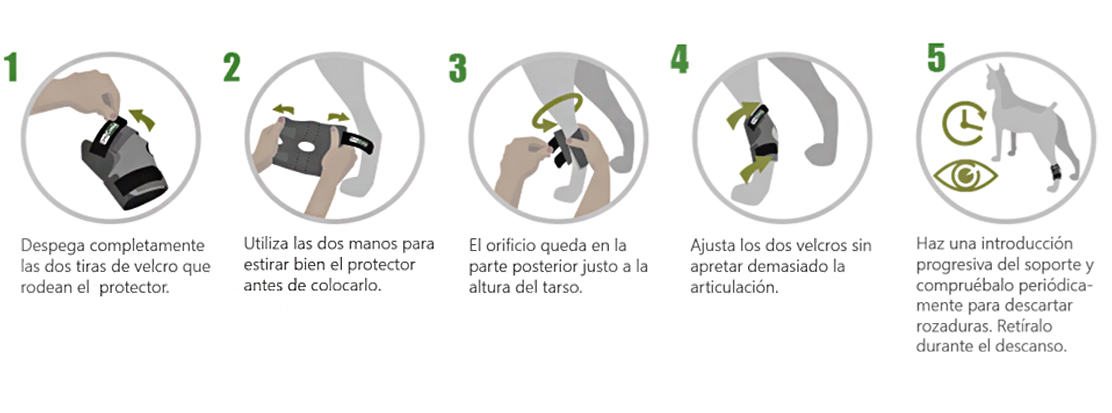 1

Despega completamente las dos tiras de velcro que rodean el protector.

2

Utiliza las dos manos para estirar bien el protector antes de colocarlo.

3

El orificio queda en la parte posterior justo a la altura del tarso.

4

Ajusta los dos velcros sin apretar demasiado la articulación.

5

Haz una introducción progresiva del soporte y compruébalo periódicamente para descartar rozaduras. Retíralo durante el descanso.