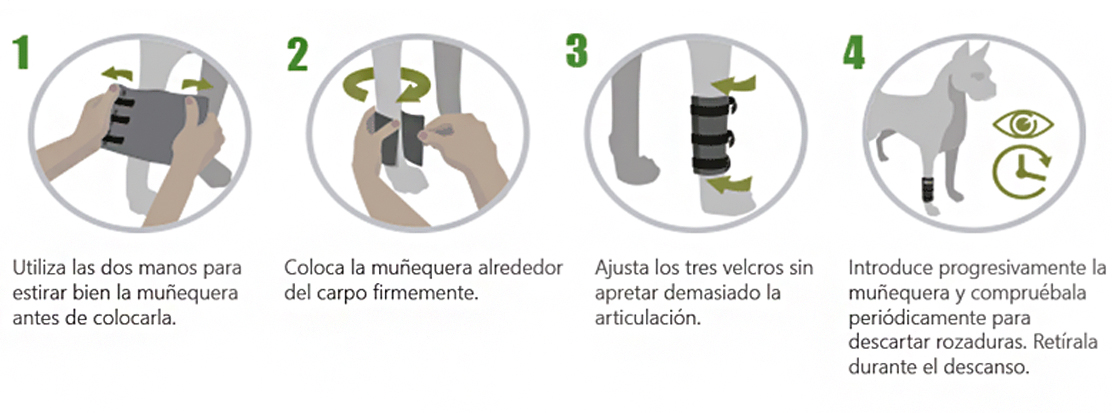 1

Utiliza las dos manos para estirar bien la muñequera antes de colocarla.

2

Coloca la muñequera alrededor del carpo firmemente.

3

Ajusta los tres velcros sin apretar demasiado la articulación.

4

Introduce progresivamente la muñequera y compruébala periódicamente para descartar rozaduras. Retírala durante el descanso.