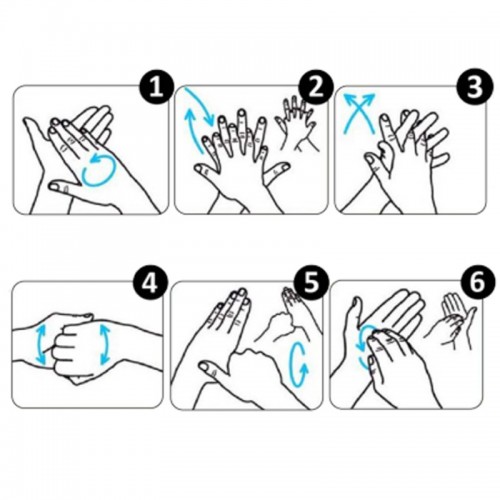 1
2
3
4
5
6